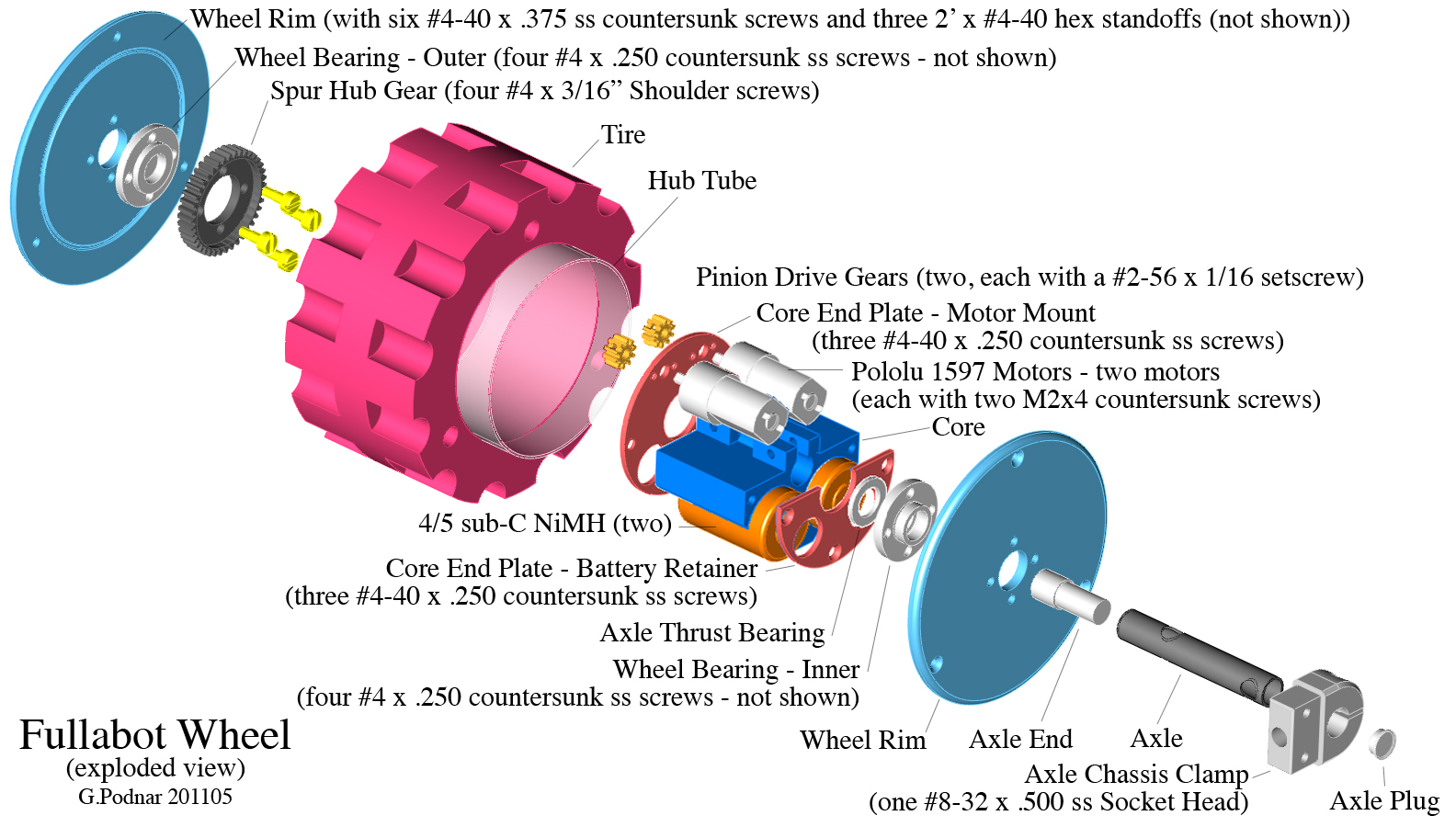 Wheel Rim (with six #4-40 x .375 ss countersunk screws and three 2' x #4-40 hex standoffs (not shown))
Wheel Bearing - Outer (four #4 x .250 countersunk ss screws - not shown)
Spur Hub Gear (four #4 x 3/16" Shoulder screws)
Tire
Hub Tube
Pinion Drive Gears (two, each with a #2-56 x 1/16 setscrew)
Core End Plate - Motor Mount
(three #4-40 x .250 countersunk ss screws)
Pololu 1597 Motors - two motors
(each with two M2x4 countersunk screws)
Core
4/5 sub-C NiMH (two)
Core End Plate - Battery Retainer
(three #4-40 x .250 countersunk ss screws)
Axle Thrust Bearing
Wheel Bearing - Inner
(four #4 x .250 countersunk ss screws - not shown)
Fullabot Wheel
(exploded view)
G.Podnar 201105
Wheel Rim
Axle End
Axle
Axle Chassis Clamp
(one #8-32 x .500 ss Socket Head)
Axle Plug