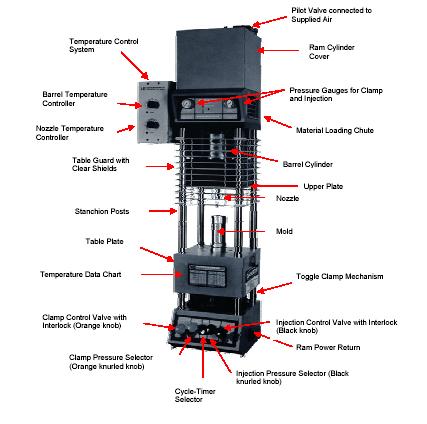 Pilot Valve connected to Supplied Air

Temperature Control System

Ram Cylinder Cover

Barrel Temperature Controller

Pressure Gauges for Clamp and Injection

Nozzle Temperature Controller

Material Loading Chute

Table Guard with Clear Shields

Barrel Cylinder

Upper Plate

Nozzle

Stanchion Posts

Mold

Table Plate

Temperature Data Chart

Toggle Clamp Mechanism

Clamp Control Valve with Interlock (Orange knob)

Injection Control Valve with Interlock (Black knob)

Ram Power Return

Clamp Pressure Selector (Orange knurled knob)

Injection Pressure Selector (Black knurled knob)

Cycle-Timer Selector