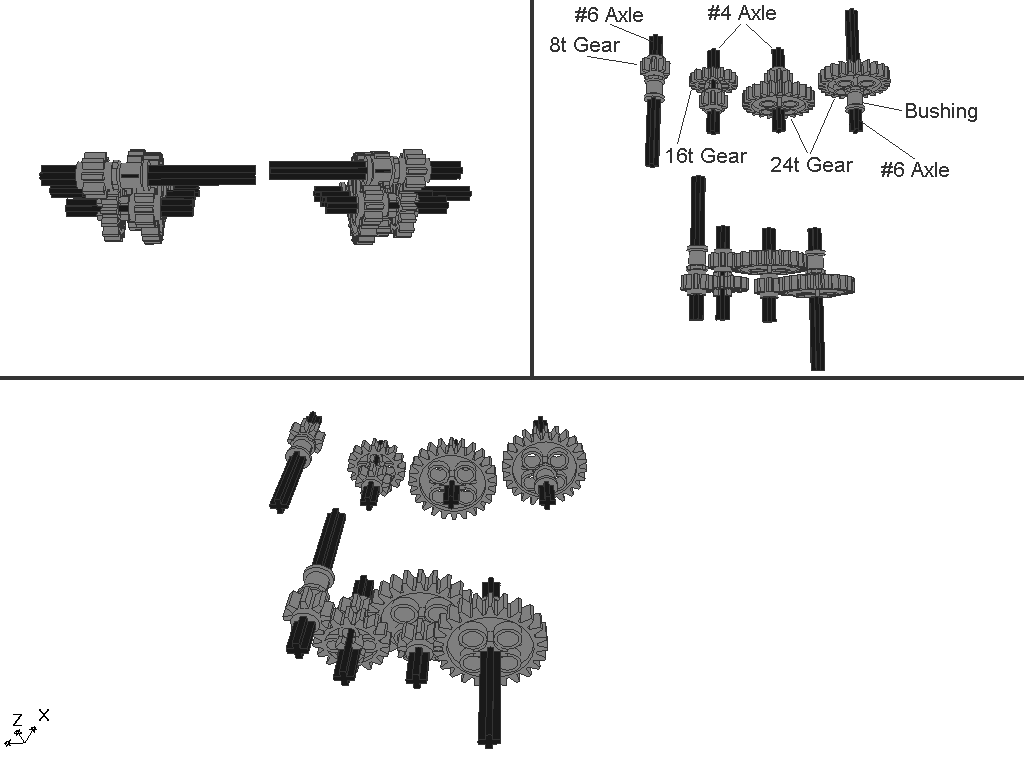 #6 Axle
#4 Axle
8t Gear
Bushing
16t Gear
24t Gear
#6 Axle
Z X