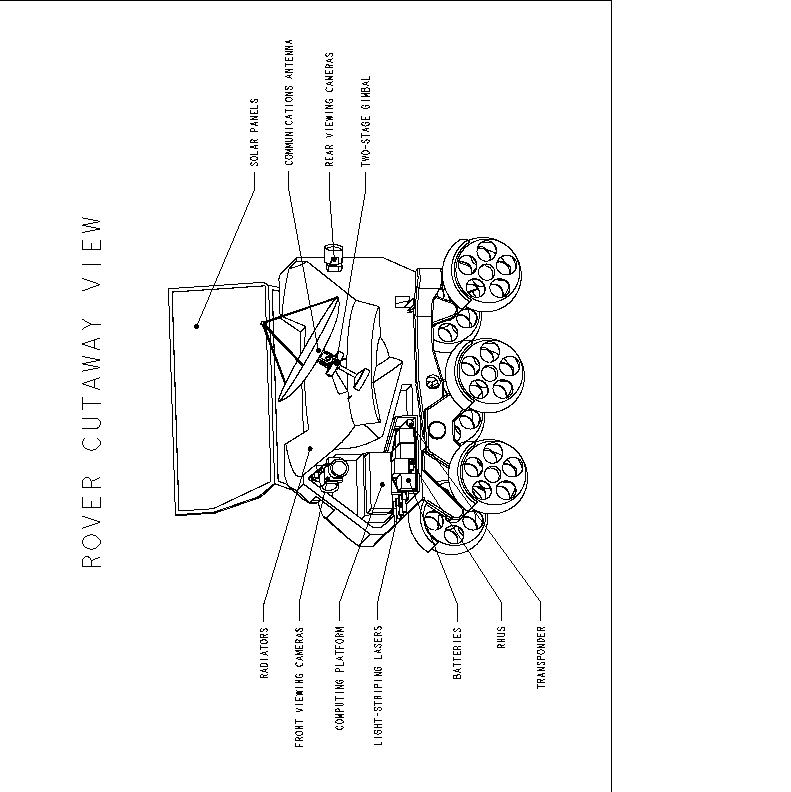 ROVER CUTAWAY VIEW

SOLAR PANELS
COMMUNICATIONS ANTENNA
REAR VIEWING CAMERAS
TWO-STAGE GIMBAL

RADIATORS
FRONT VIEWING CAMERAS
COMPUTING PLATFORM
LIGHT-STRIPING LASERS
BATTERIES
RHUS
TRANSPONDER